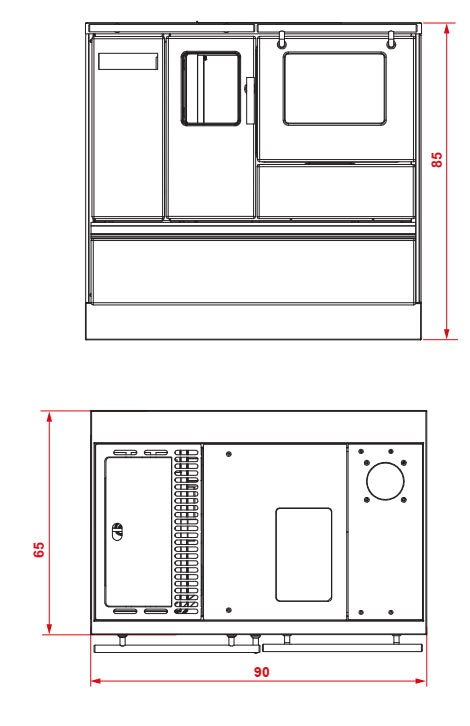 85

65

90