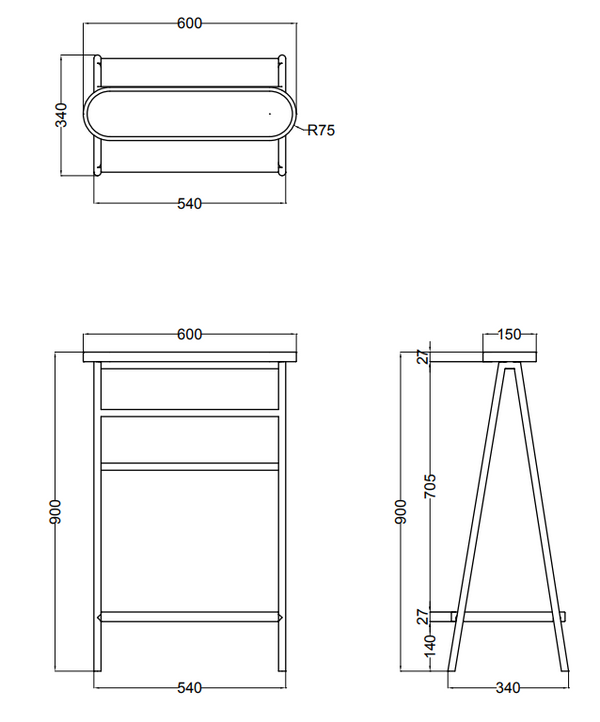 600
340
R75
540
600
900
540
150
27
705
900
27
140
340