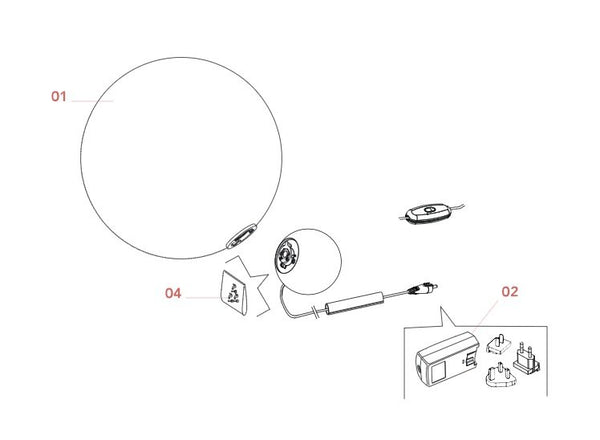 01

04

02