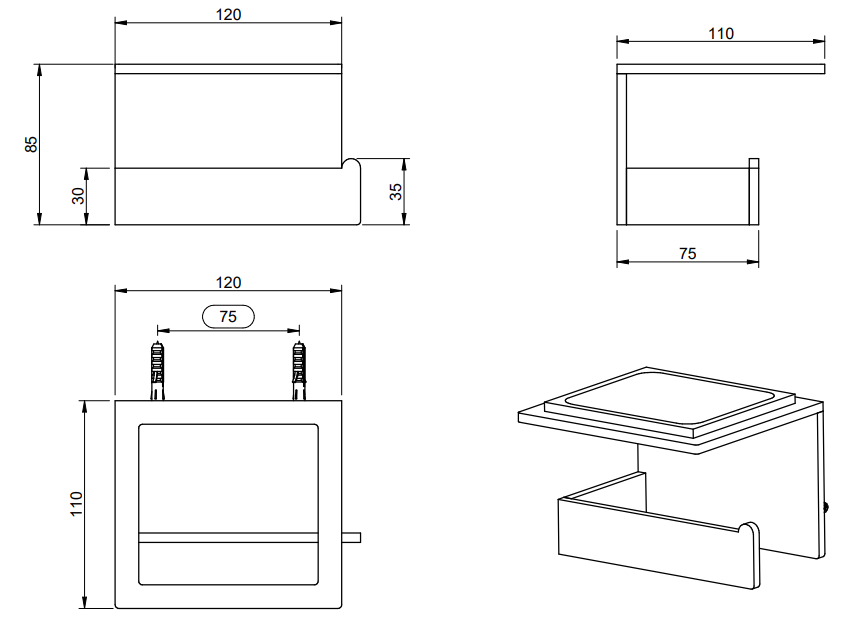 120
85
30
35
110
75
120
75
110