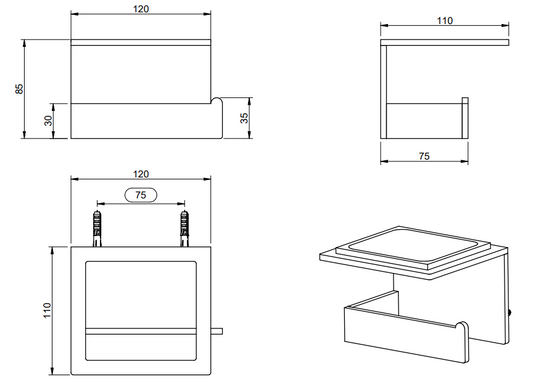 120

85

30

35

110

75

120

75

110