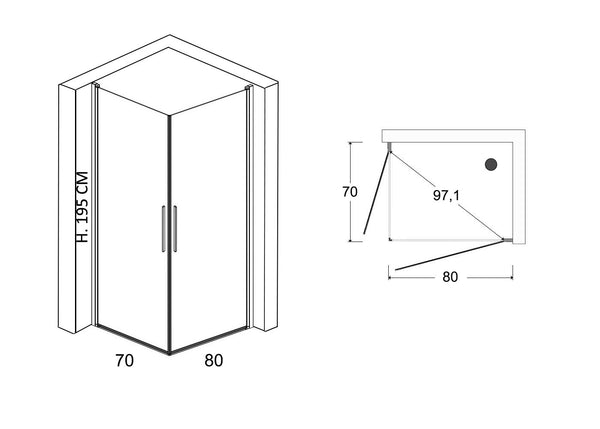 H. 195 CM

70

80

70

97,1

80