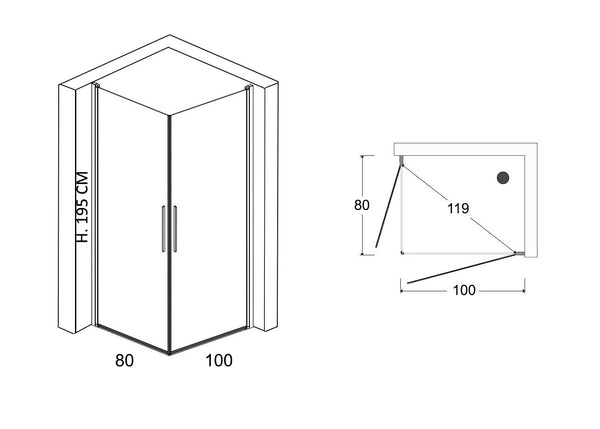 H. 195 CM

80

100

80

119

100