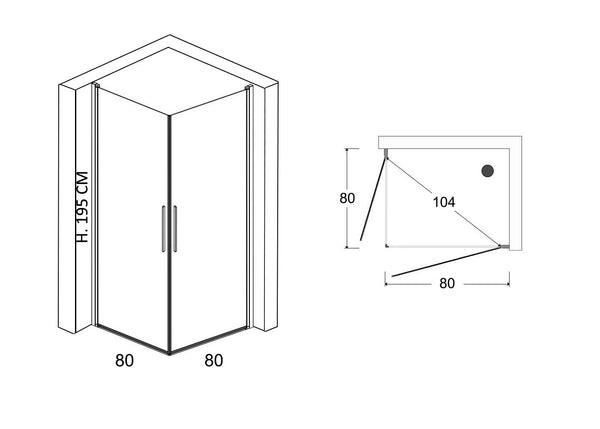 H. 195 CM

80

80

80

104

80