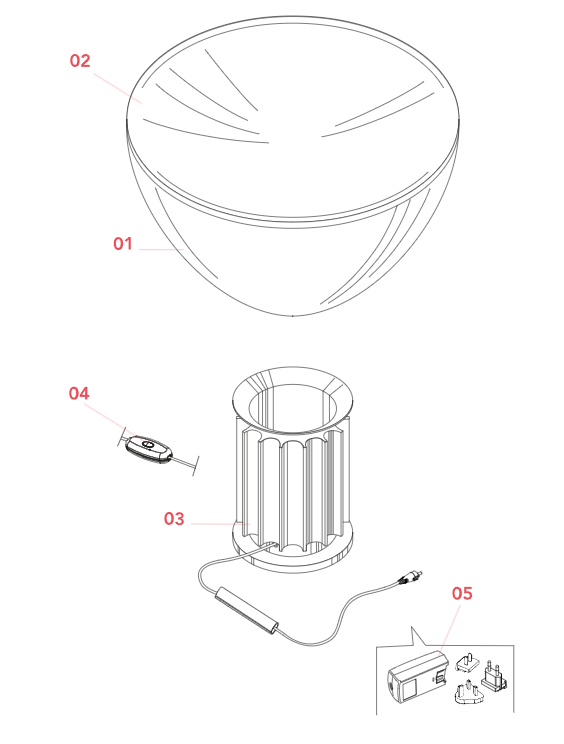 02

01

04

03

05