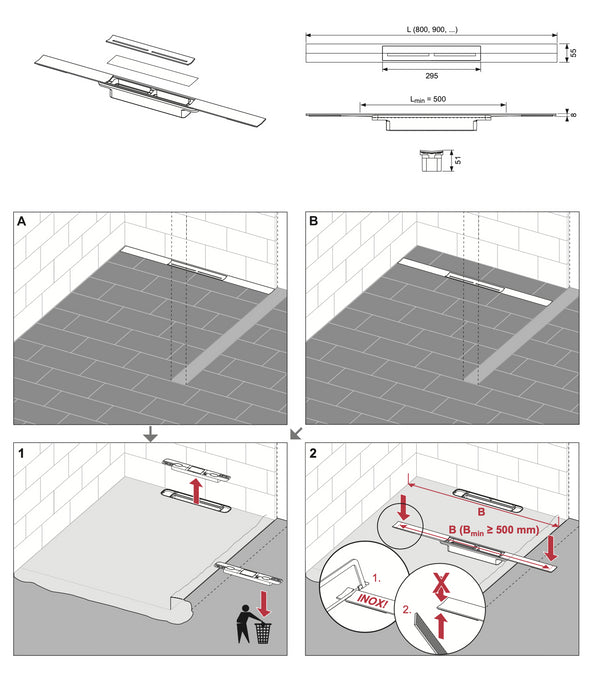 L (800, 900, ...)

55

295

$L_{min}$ = 500

8

51

A

B

1

2

B

B ($B_{min}$ ≥ 500 mm)

1.

INOX!

2.