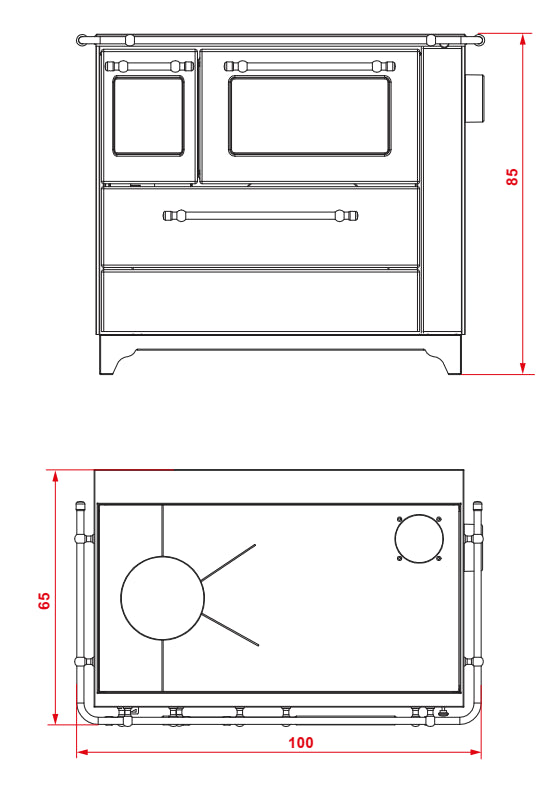 85

65

100