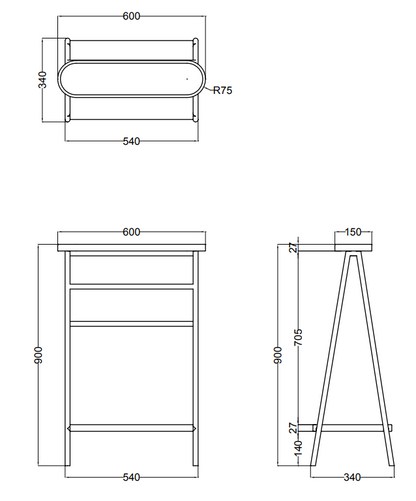 600
340
R75
540

600
900
540

150
27
705
900
27
140
340