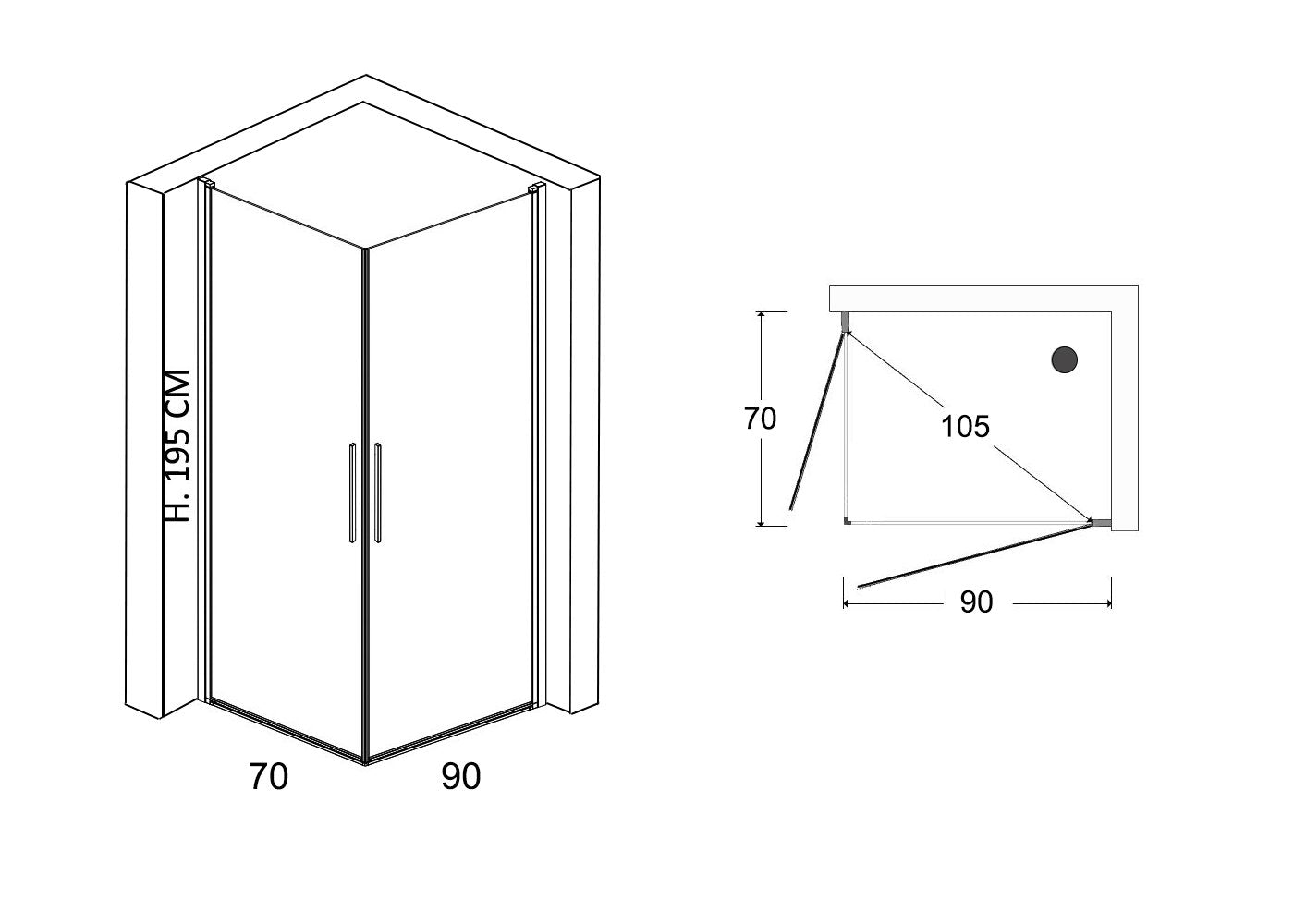 H. 195 CM

70

90

70

105

90