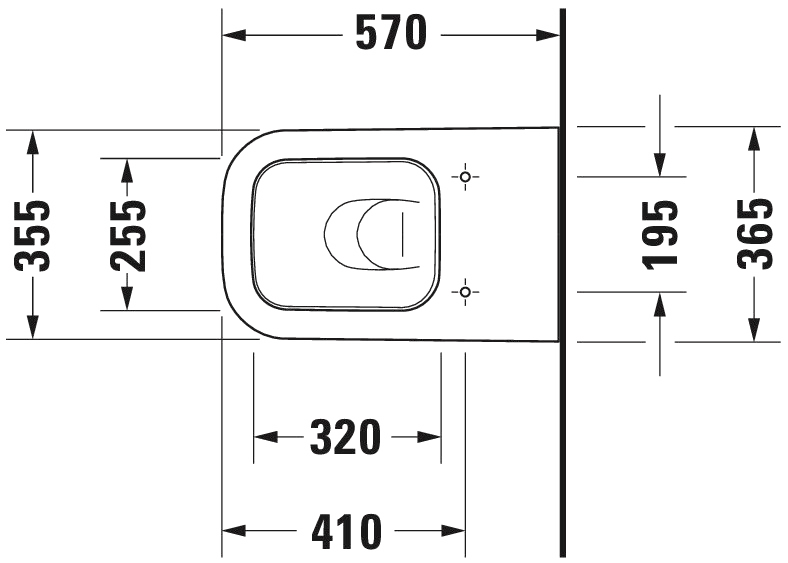 570
355
255
195
365
320
410