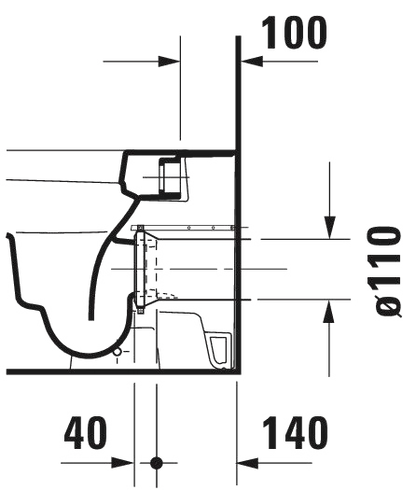 100
ø110
40
140