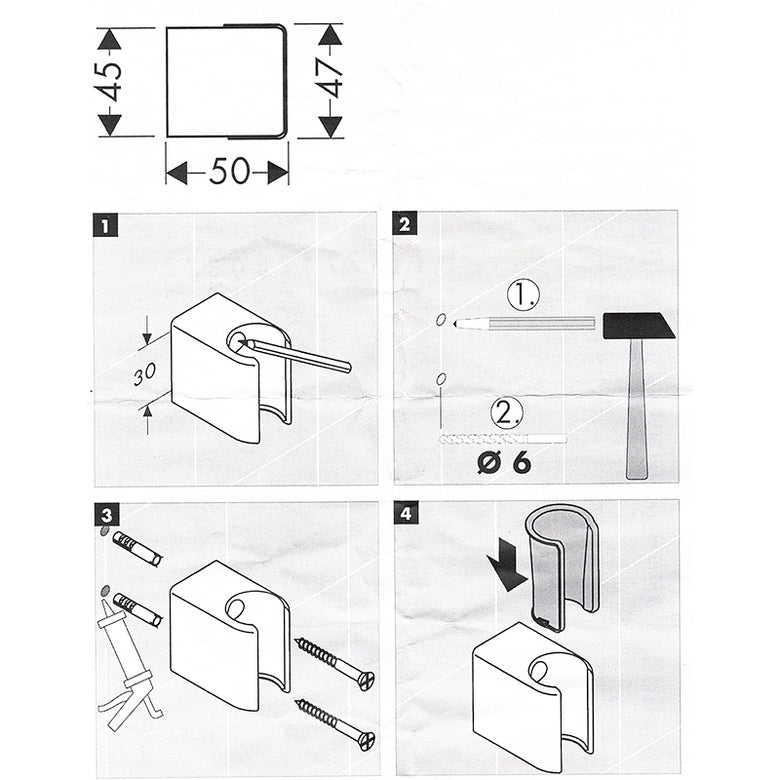 45

47

50

1

30

2

1.

2.

Ø 6

3

4