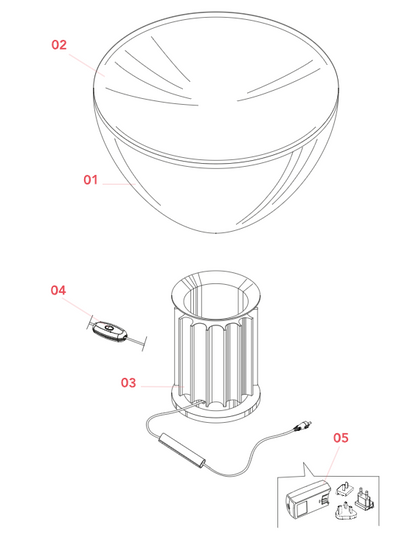 02

01

04

03

05