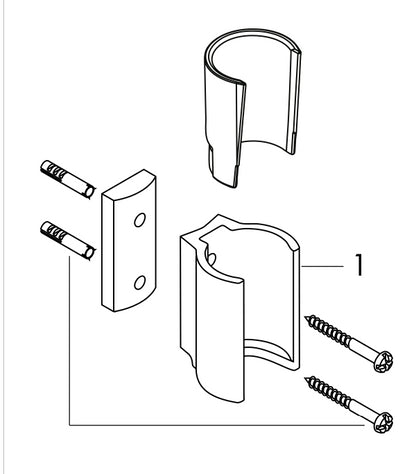 1